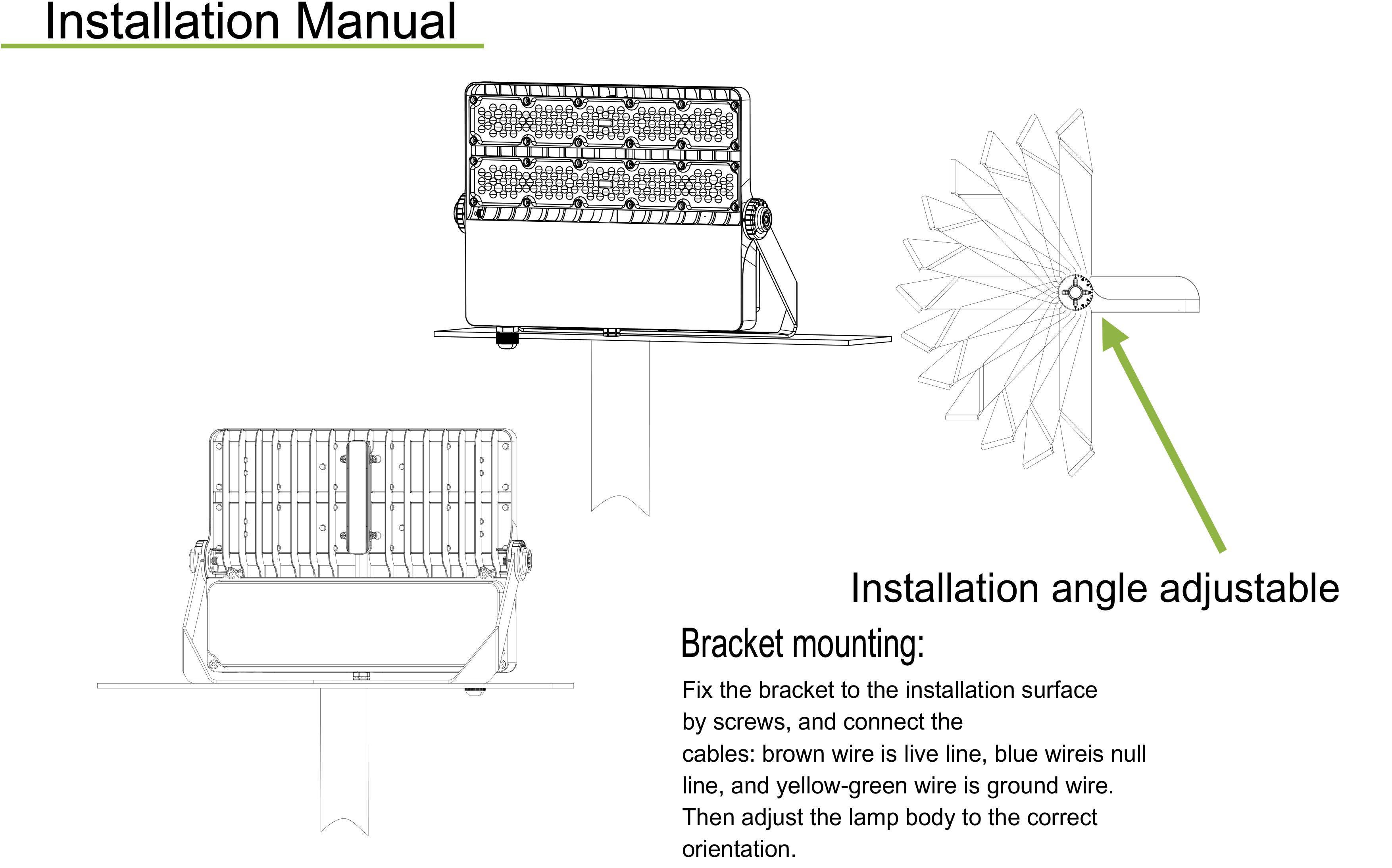 Installation Manual

Installation angle adjustable

Bracket mounting:

Fix the bracket to the installation surface by screws, and connect the cables: brown wire is live line, blue wireis null line, and yellow-green wire is ground wire. Then adjust the lamp body to the correct orientation.