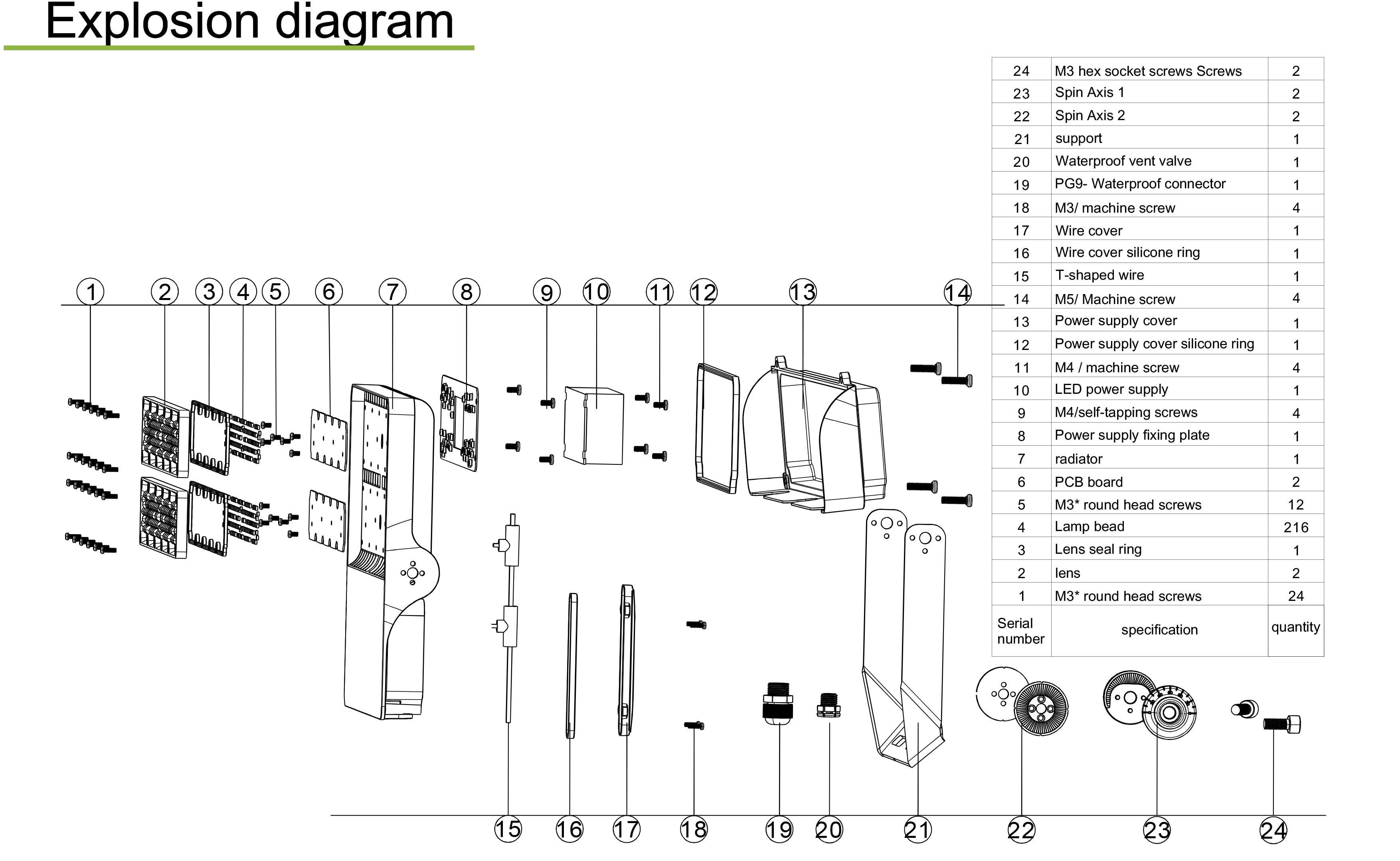 Explosion diagram

| 24 | M3 hex socket screws Screws | 2 |
|---|---|---|
| 23 | Spin Axis 1 | 2 |
| 22 | Spin Axis 2 | 2 |
| 21 | support | 1 |
| 20 | Waterproof vent valve | 1 |
| 19 | PG9- Waterproof connector | 1 |
| 18 | M3/ machine screw | 4 |
| 17 | Wire cover | 1 |
| 16 | Wire cover silicone ring | 1 |
| 15 | T-shaped wire | 1 |
| 14 | M5/ Machine screw | 4 |
| 13 | Power supply cover | 1 |
| 12 | Power supply cover silicone ring | 1 |
| 11 | M4 / machine screw | 4 |
| 10 | LED power supply | 1 |
| 9 | M4/self-tapping screws | 4 |
| 8 | Power supply fixing plate | 1 |
| 7 | radiator | 1 |
| 6 | PCB board | 2 |
| 5 | M3* round head screws | 12 |
| 4 | Lamp bead | 216 |
| 3 | Lens seal ring | 1 |
| 2 | lens | 2 |
| 1 | M3* round head screws | 24 |
| Serial number | specification | quantity |

1 2 3 4 5 6 7 8 9 10 11 12 13 14

15 16 17 18 19 20 21 22 23 24