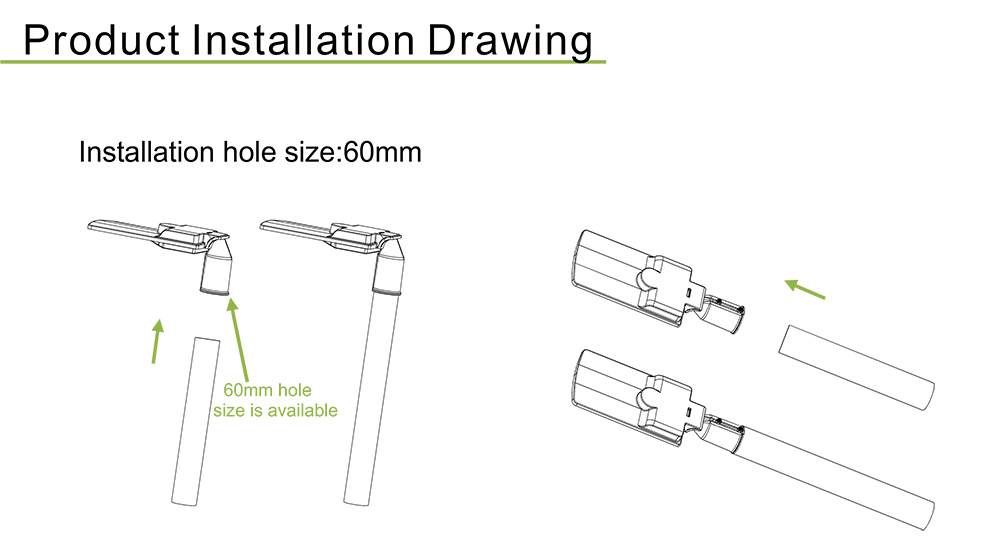 Product Installation Drawing

Installation hole size:60mm

60mm hole size is available