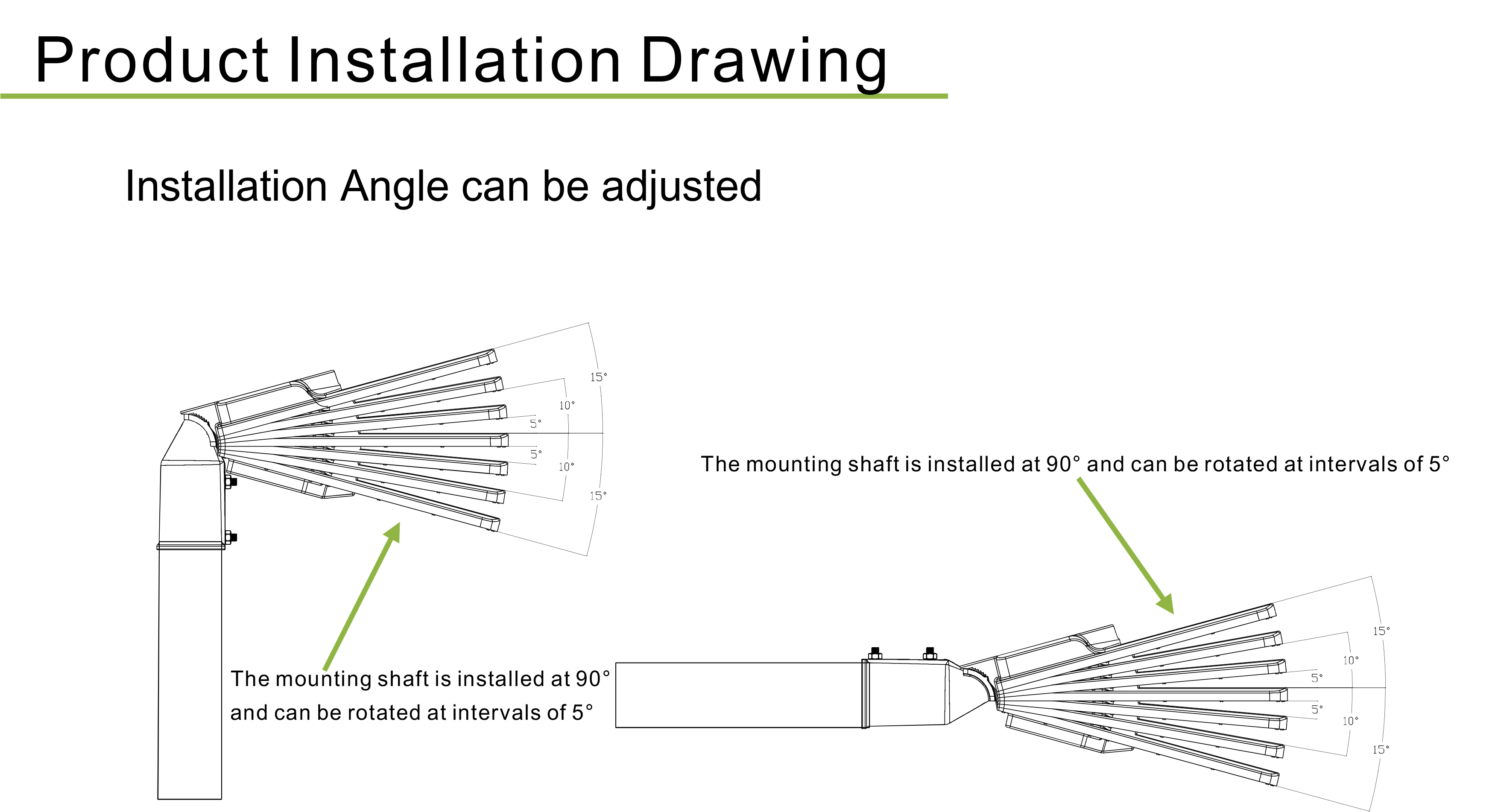 Product Installation Drawing

Installation Angle can be adjusted

15°
10°
5°
5°
10°
15°

The mounting shaft is installed at 90° and can be rotated at intervals of 5°

The mounting shaft is installed at 90° and can be rotated at intervals of 5°

15°
10°
5°
5°
10°
15°