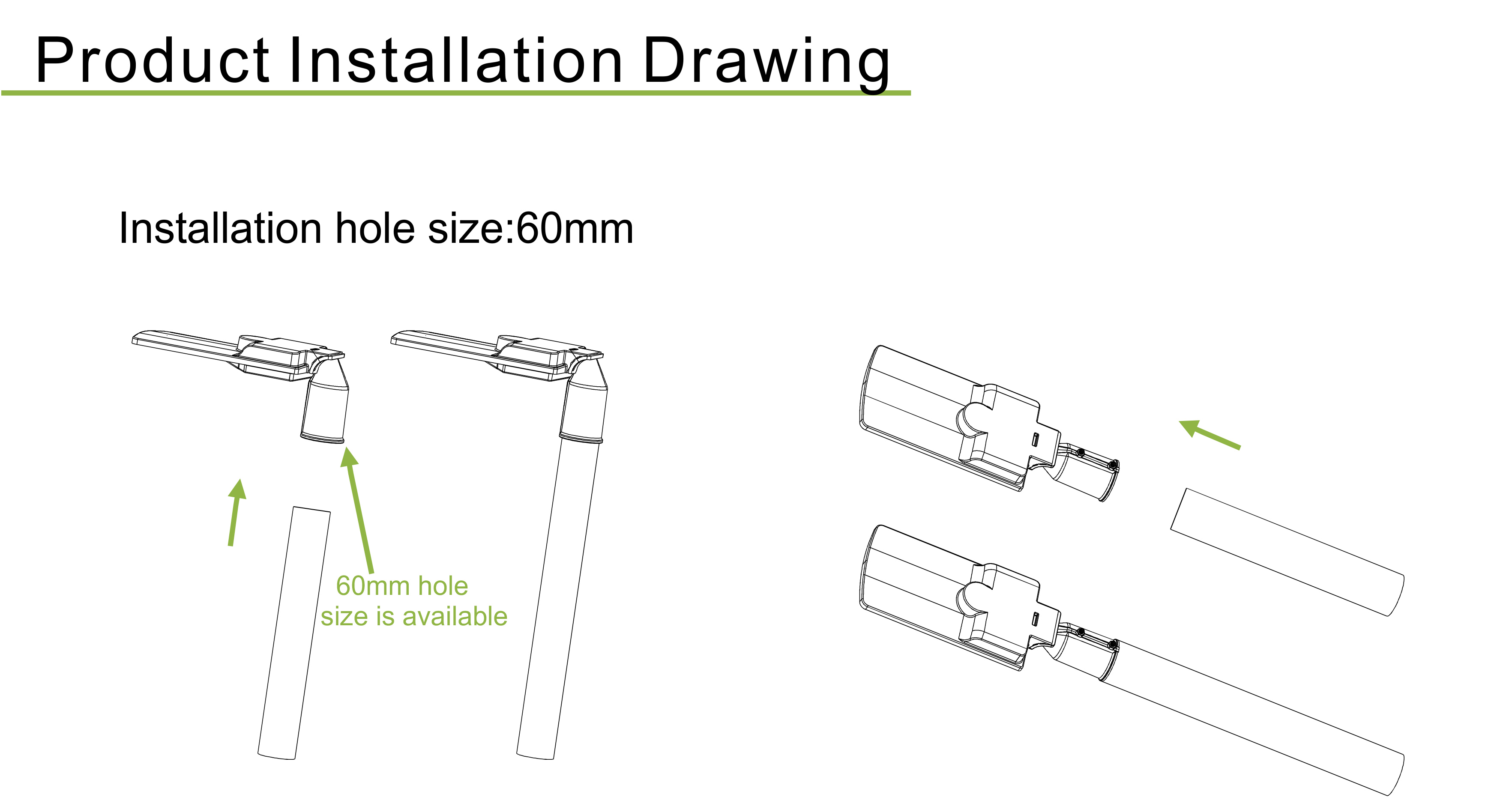 Product Installation Drawing

Installation hole size:60mm

60mm hole size is available