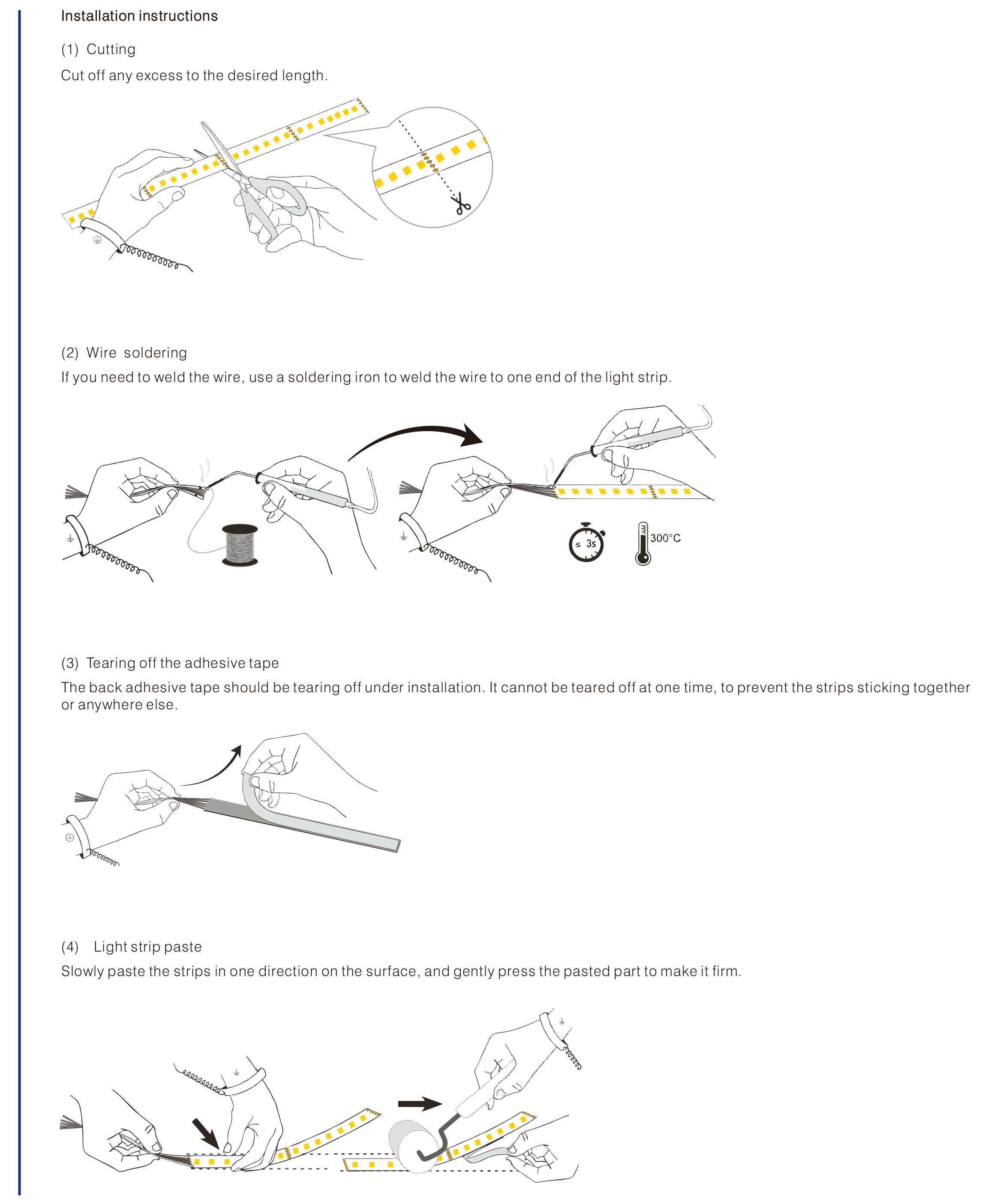 Installation instructions

(1) Cutting

Cut off any excess to the desired length.

(2) Wire soldering

If you need to weld the wire, use a soldering iron to weld the wire to one end of the light strip.

≤ 3s

300°C

(3) Tearing off the adhesive tape

The back adhesive tape should be tearing off under installation. It cannot be teared off at one time, to prevent the strips sticking together or anywhere else.

(4) Light strip paste

Slowly paste the strips in one direction on the surface, and gently press the pasted part to make it firm.