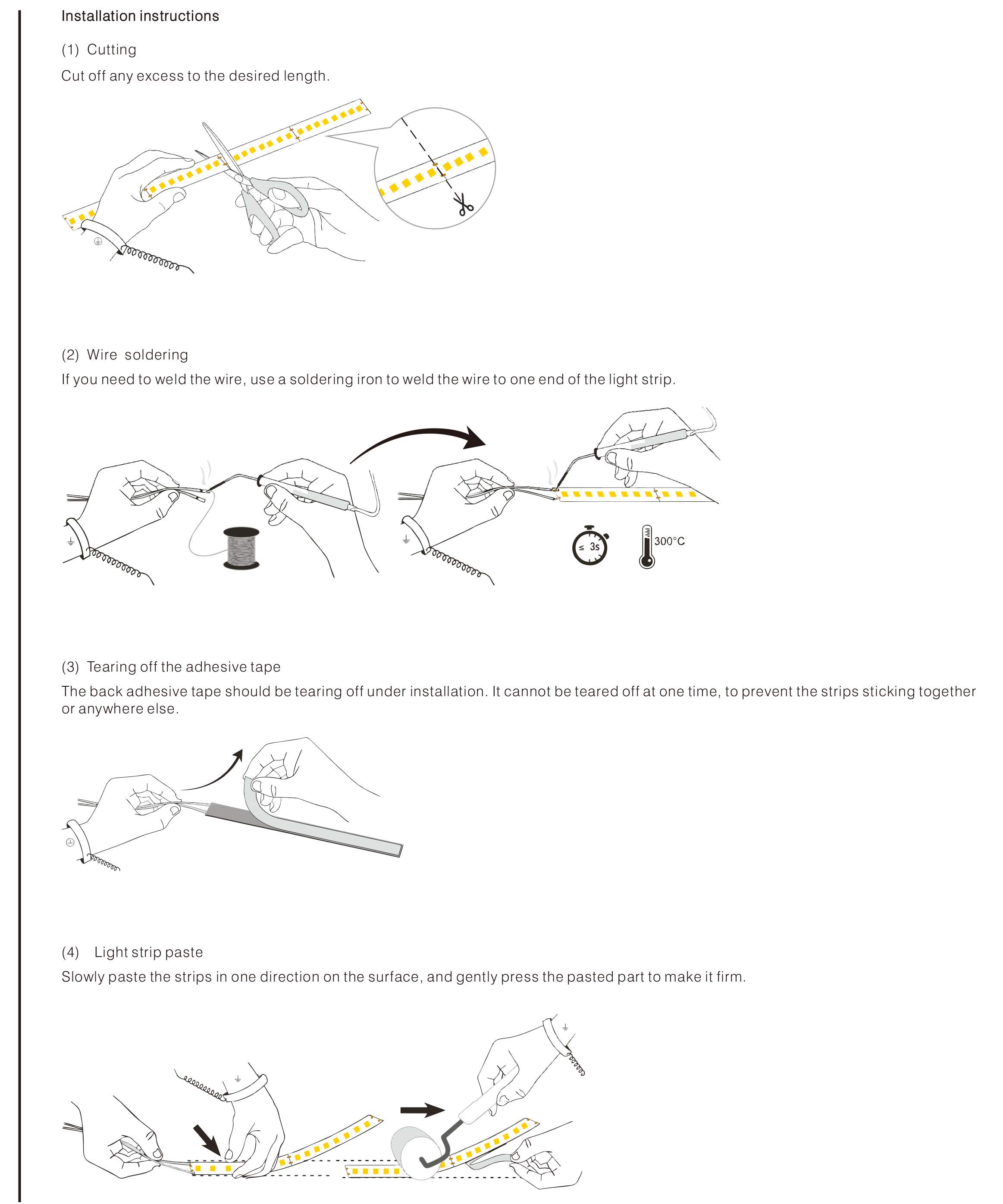 Installation instructions

(1) Cutting

Cut off any excess to the desired length.

(2) Wire soldering

If you need to weld the wire, use a soldering iron to weld the wire to one end of the light strip.

≤ 3s

300°C

(3) Tearing off the adhesive tape

The back adhesive tape should be tearing off under installation. It cannot be teared off at one time, to prevent the strips sticking together or anywhere else.

(4) Light strip paste

Slowly paste the strips in one direction on the surface, and gently press the pasted part to make it firm.