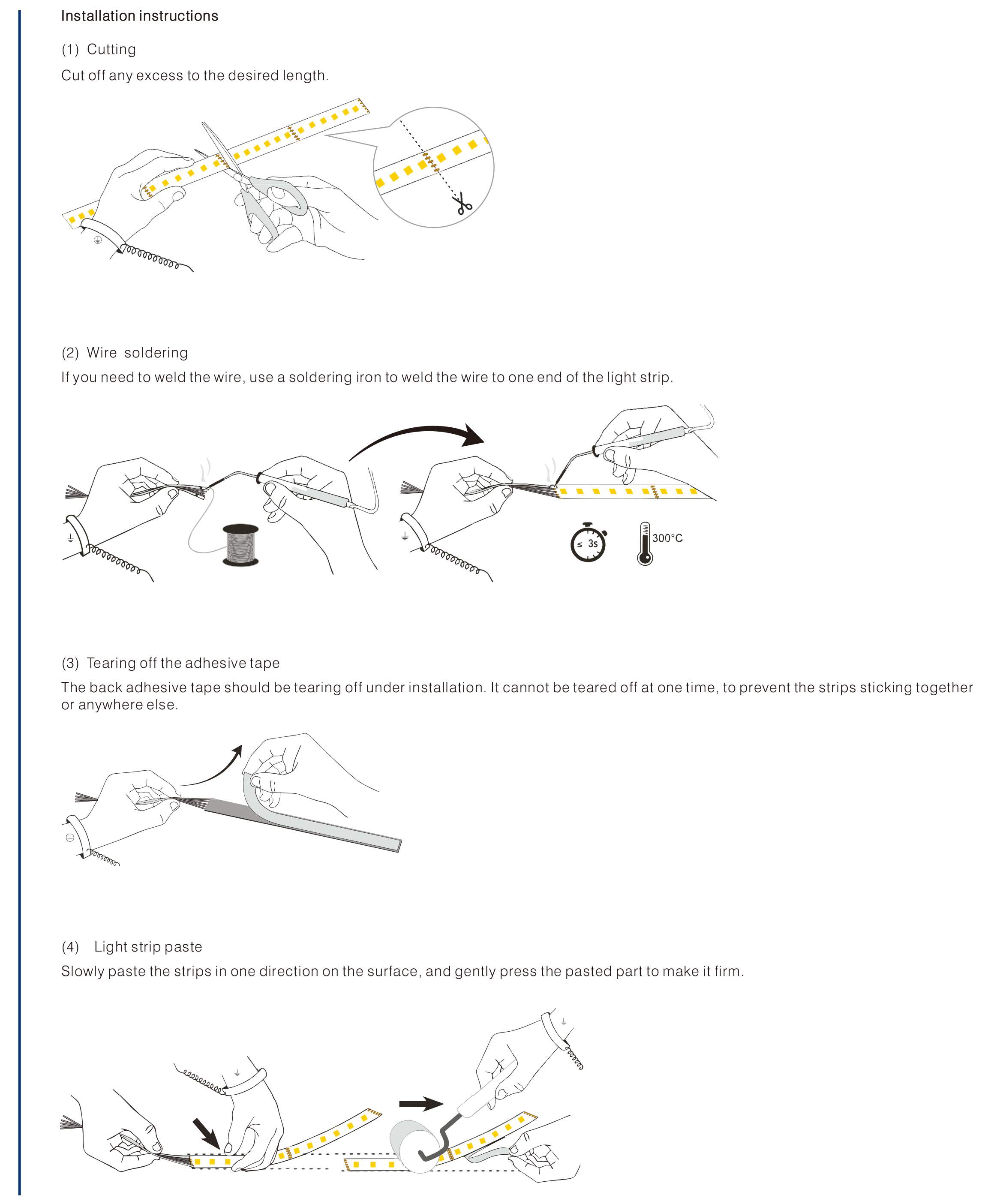 Installation instructions

(1) Cutting

Cut off any excess to the desired length.

(2) Wire soldering

If you need to weld the wire, use a soldering iron to weld the wire to one end of the light strip.

≤ 3s

300°C

(3) Tearing off the adhesive tape

The back adhesive tape should be tearing off under installation. It cannot be teared off at one time, to prevent the strips sticking together or anywhere else.

(4) Light strip paste

Slowly paste the strips in one direction on the surface, and gently press the pasted part to make it firm.