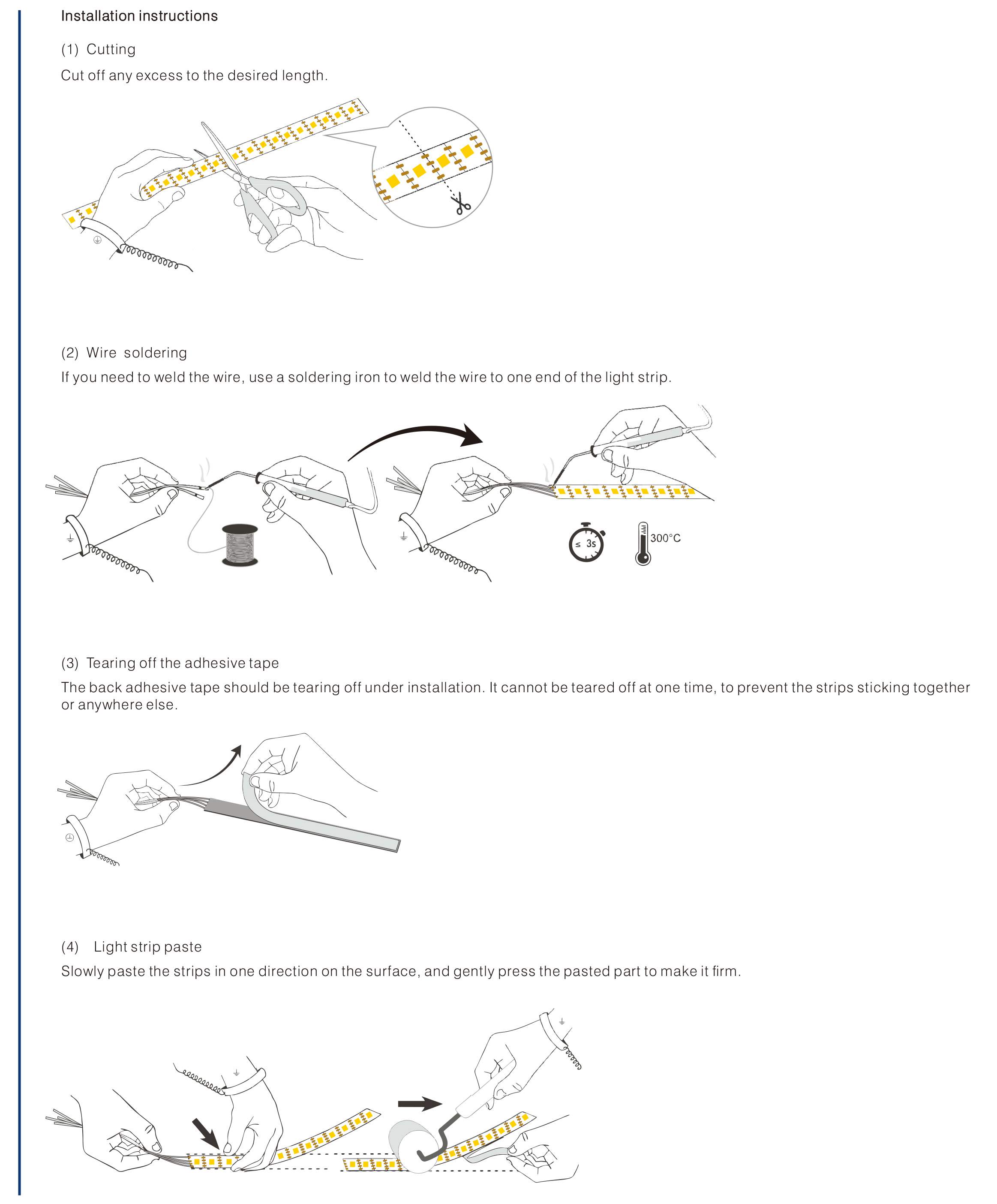 Installation instructions

(1) Cutting

Cut off any excess to the desired length.

(2) Wire soldering

If you need to weld the wire, use a soldering iron to weld the wire to one end of the light strip.

≤ 3s

300°C

(3) Tearing off the adhesive tape

The back adhesive tape should be tearing off under installation. It cannot be teared off at one time, to prevent the strips sticking together or anywhere else.

(4) Light strip paste

Slowly paste the strips in one direction on the surface, and gently press the pasted part to make it firm.