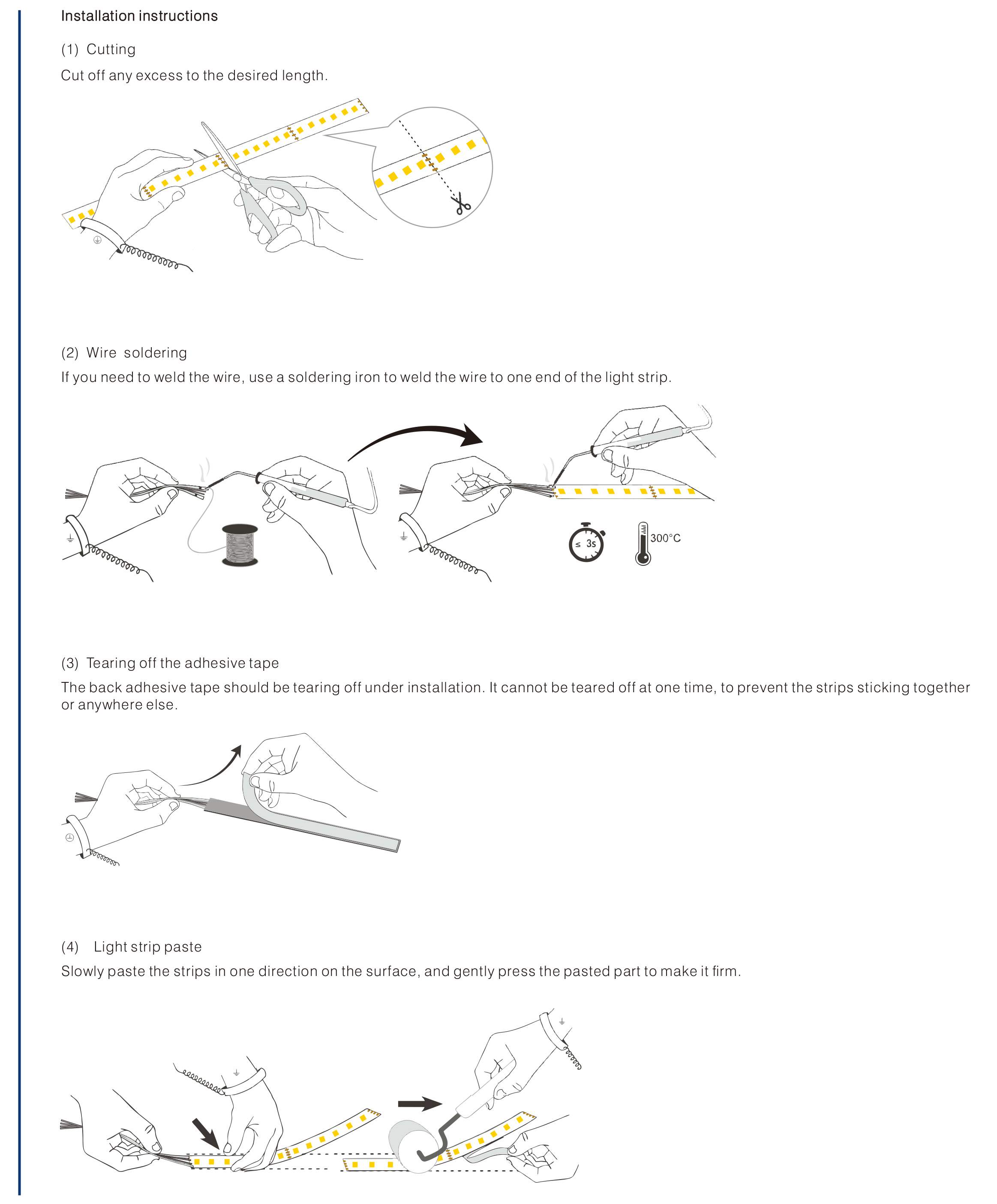 Installation instructions

(1) Cutting

Cut off any excess to the desired length.

(2) Wire soldering

If you need to weld the wire, use a soldering iron to weld the wire to one end of the light strip.

≤ 3s

300°C

(3) Tearing off the adhesive tape

The back adhesive tape should be tearing off under installation. It cannot be teared off at one time, to prevent the strips sticking together or anywhere else.

(4) Light strip paste

Slowly paste the strips in one direction on the surface, and gently press the pasted part to make it firm.