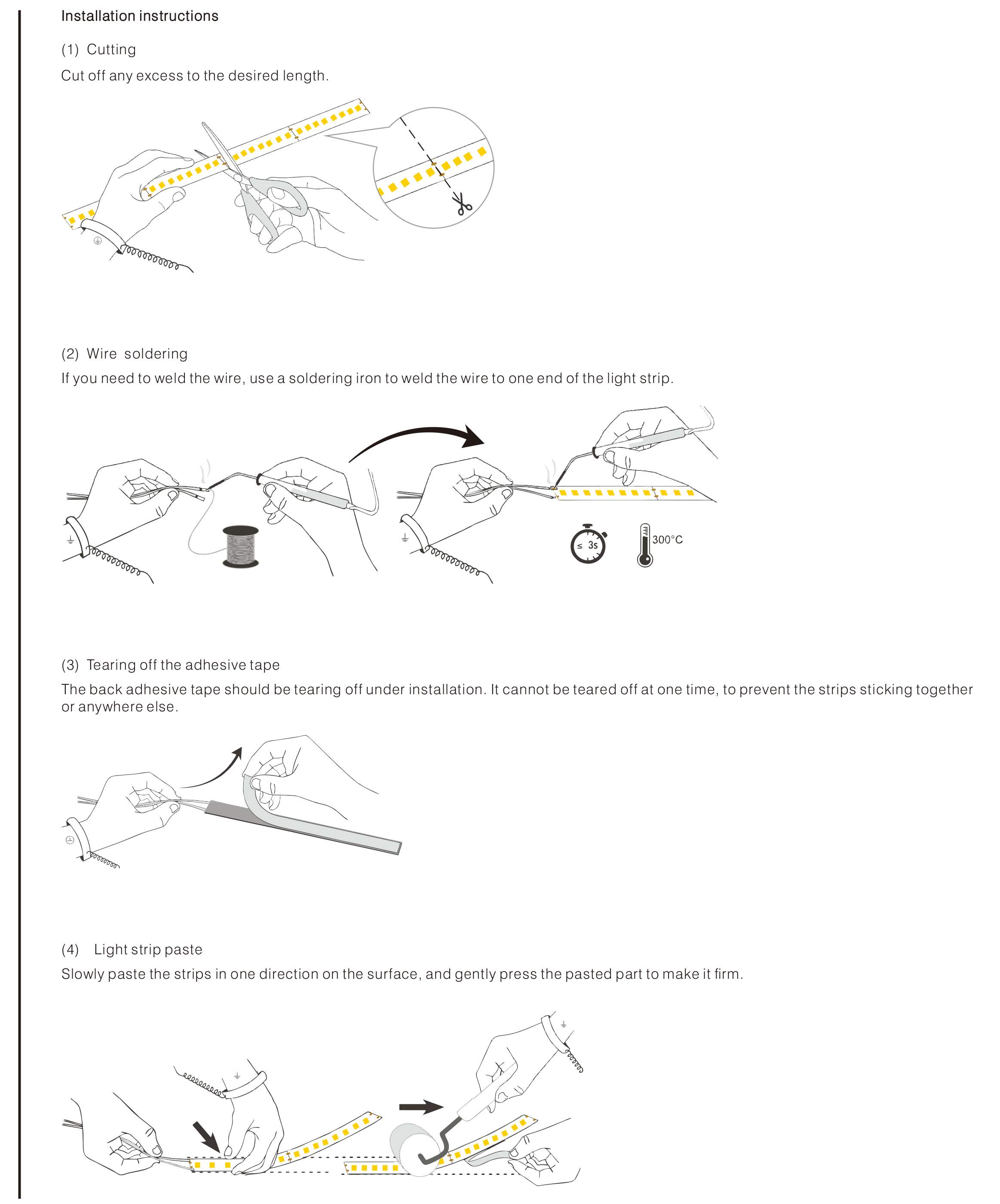 Installation instructions

(1) Cutting

Cut off any excess to the desired length.

(2) Wire soldering

If you need to weld the wire, use a soldering iron to weld the wire to one end of the light strip.

≤ 3s

300°C

(3) Tearing off the adhesive tape

The back adhesive tape should be tearing off under installation. It cannot be teared off at one time, to prevent the strips sticking together or anywhere else.

(4) Light strip paste

Slowly paste the strips in one direction on the surface, and gently press the pasted part to make it firm.