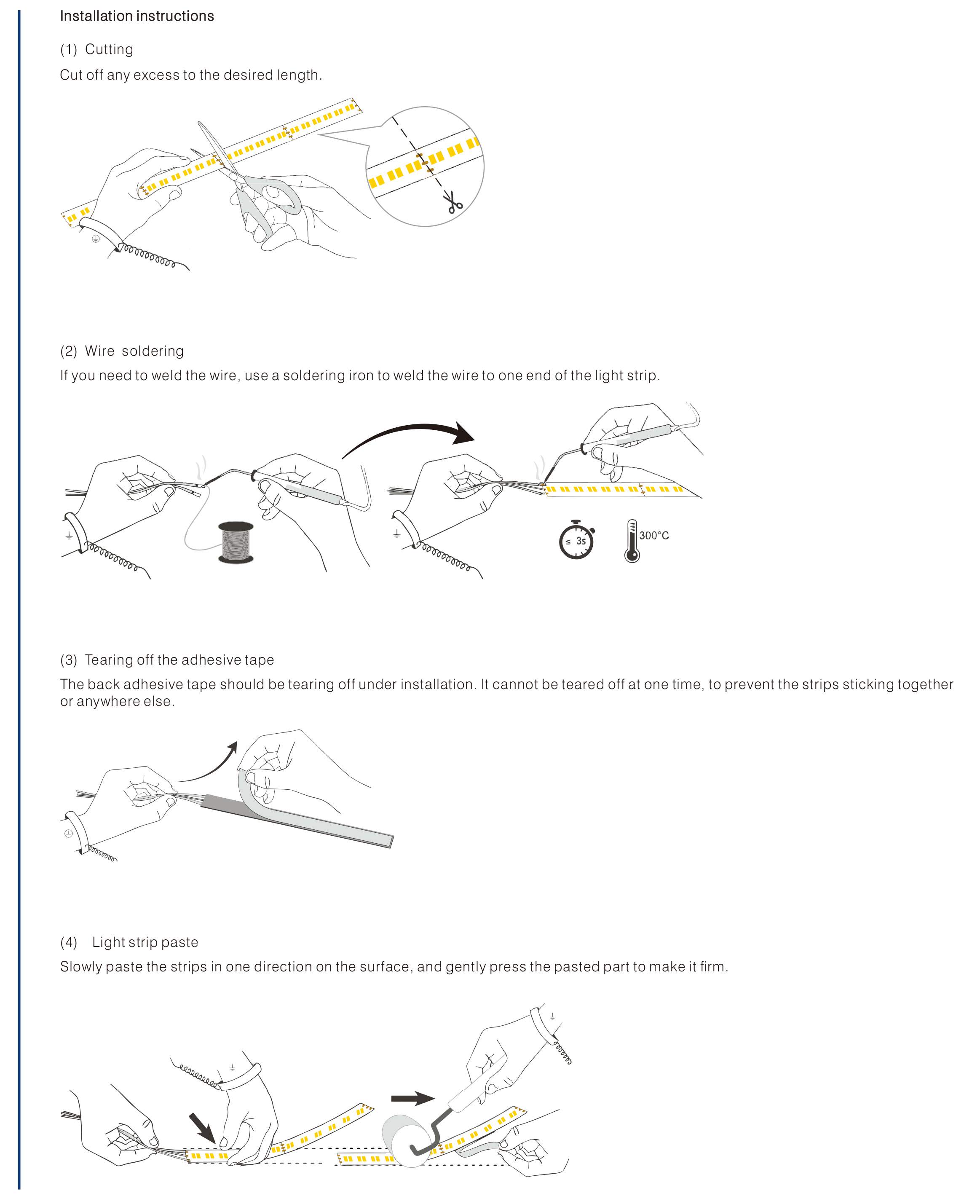 Installation instructions

(1) Cutting

Cut off any excess to the desired length.

(2) Wire soldering

If you need to weld the wire, use a soldering iron to weld the wire to one end of the light strip.

≤ 3s

300°C

(3) Tearing off the adhesive tape

The back adhesive tape should be tearing off under installation. It cannot be teared off at one time, to prevent the strips sticking together or anywhere else.

(4) Light strip paste

Slowly paste the strips in one direction on the surface, and gently press the pasted part to make it firm.