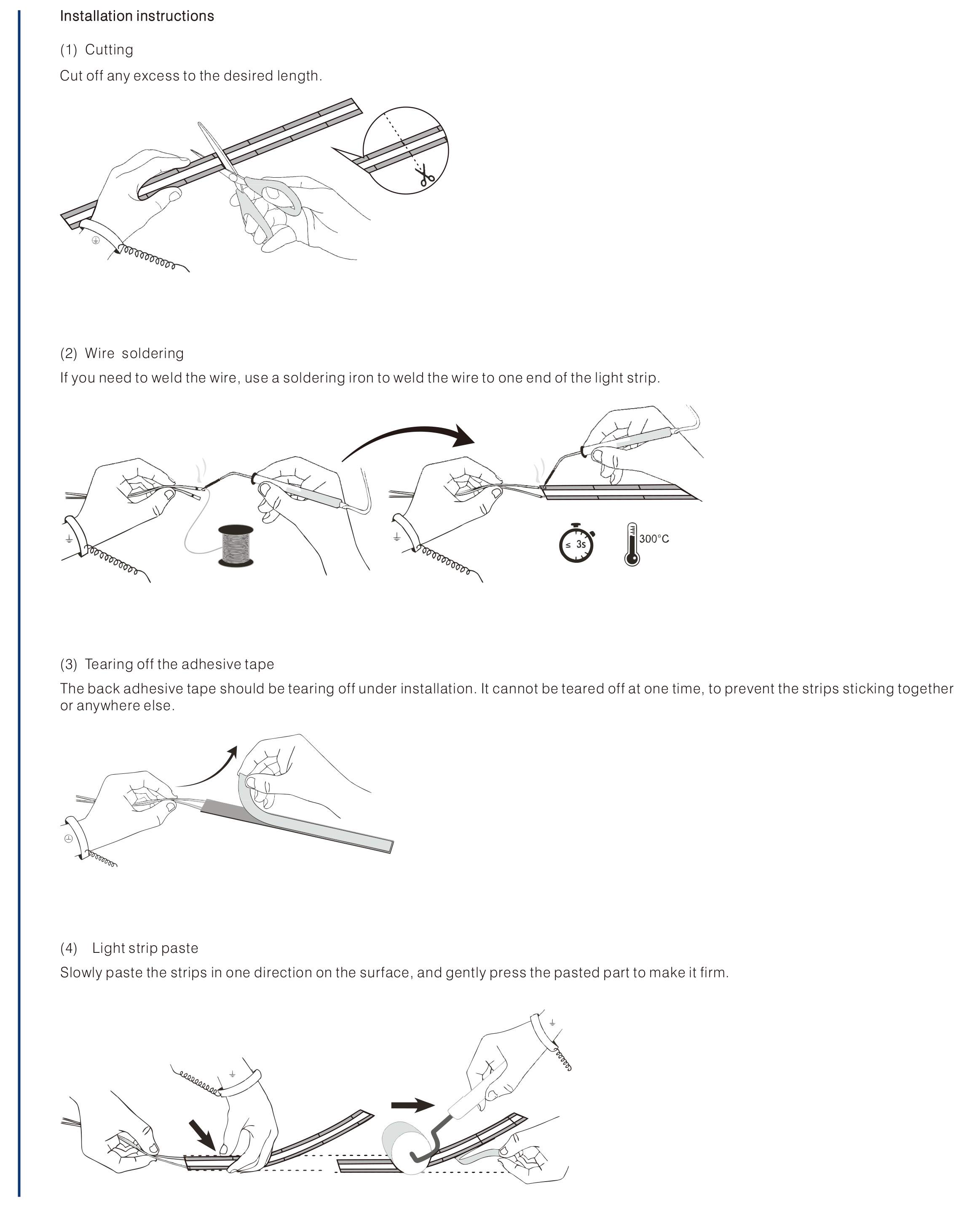 Installation instructions

(1) Cutting

Cut off any excess to the desired length.

(2) Wire soldering

If you need to weld the wire, use a soldering iron to weld the wire to one end of the light strip.

≤ 3s

300°C

(3) Tearing off the adhesive tape

The back adhesive tape should be tearing off under installation. It cannot be teared off at one time, to prevent the strips sticking together or anywhere else.

(4) Light strip paste

Slowly paste the strips in one direction on the surface, and gently press the pasted part to make it firm.