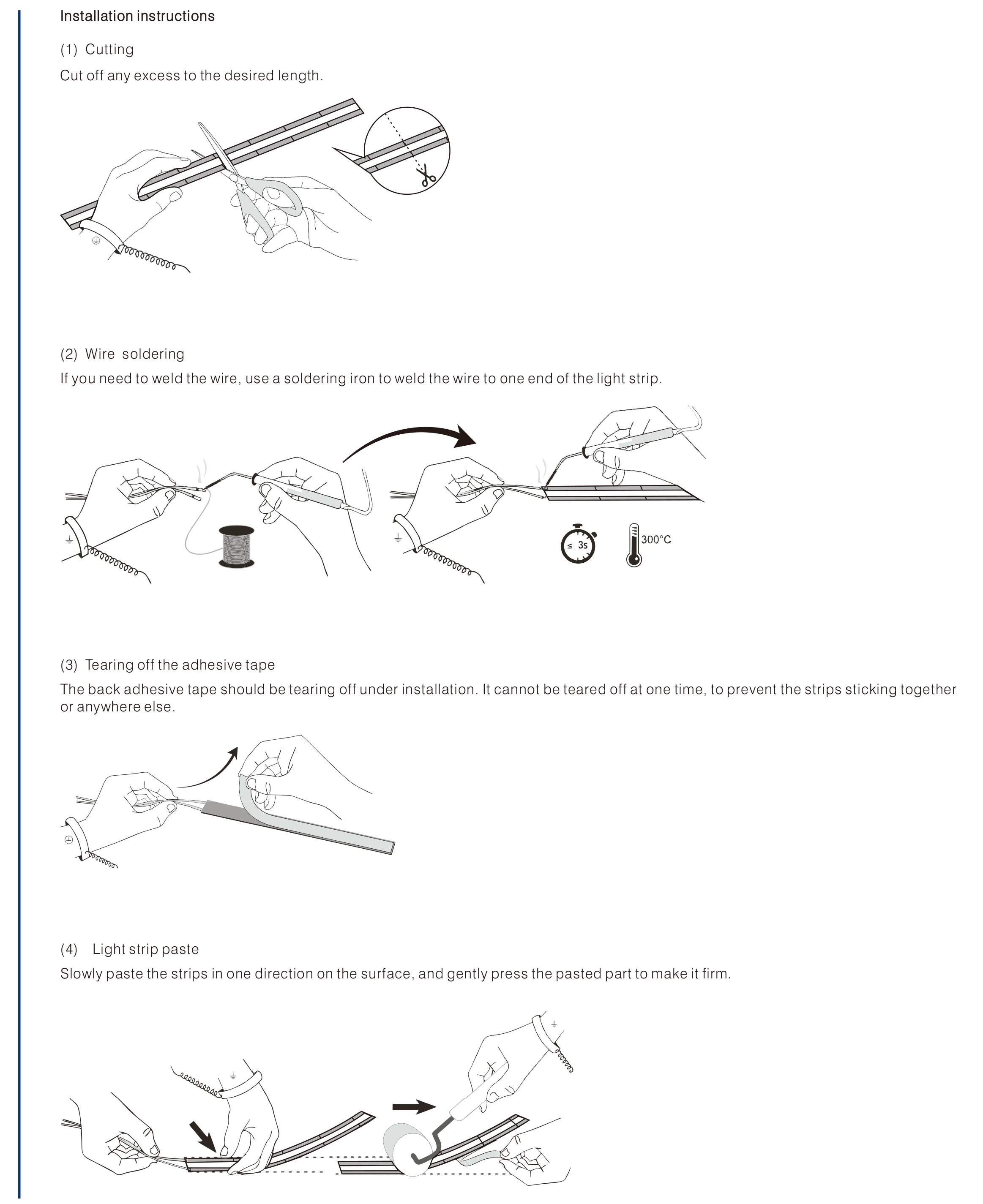 Installation instructions

(1) Cutting

Cut off any excess to the desired length.

(2) Wire soldering

If you need to weld the wire, use a soldering iron to weld the wire to one end of the light strip.

≤ 3s

300°C

(3) Tearing off the adhesive tape

The back adhesive tape should be tearing off under installation. It cannot be teared off at one time, to prevent the strips sticking together or anywhere else.

(4) Light strip paste

Slowly paste the strips in one direction on the surface, and gently press the pasted part to make it firm.