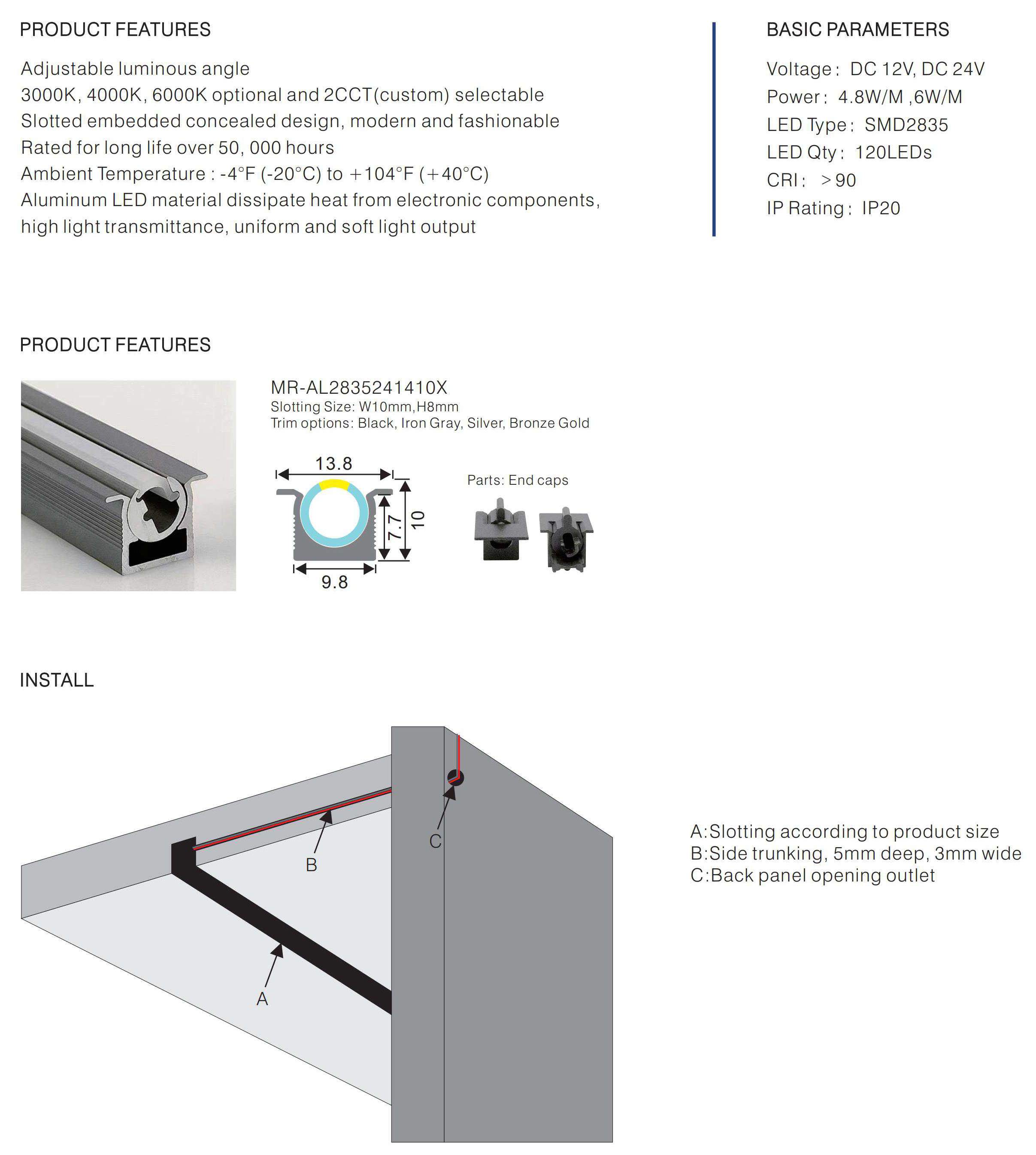 PRODUCT FEATURES

Adjustable luminous angle
3000K, 4000K, 6000K optional and 2CCT(custom) selectable
Slotted embedded concealed design, modern and fashionable
Rated for long life over 50, 000 hours
Ambient Temperature : -4°F (-20°C) to +104°F (+40°C)
Aluminum LED material dissipate heat from electronic components, high light transmittance, uniform and soft light output

BASIC PARAMETERS

Voltage: DC 12V, DC 24V
Power: 4.8W/M ,6W/M
LED Type: SMD2835
LED Qty: 120LEDs
CRI: >90
IP Rating: IP20

PRODUCT FEATURES

MR-AL2835241410X
Slotting Size: W10mm,H8mm
Trim options: Black, Iron Gray, Silver, Bronze Gold

13.8
7.7
10
9.8

Parts: End caps

INSTALL

B
C
A

A:Slotting according to product size
B:Side trunking, 5mm deep, 3mm wide
C:Back panel opening outlet