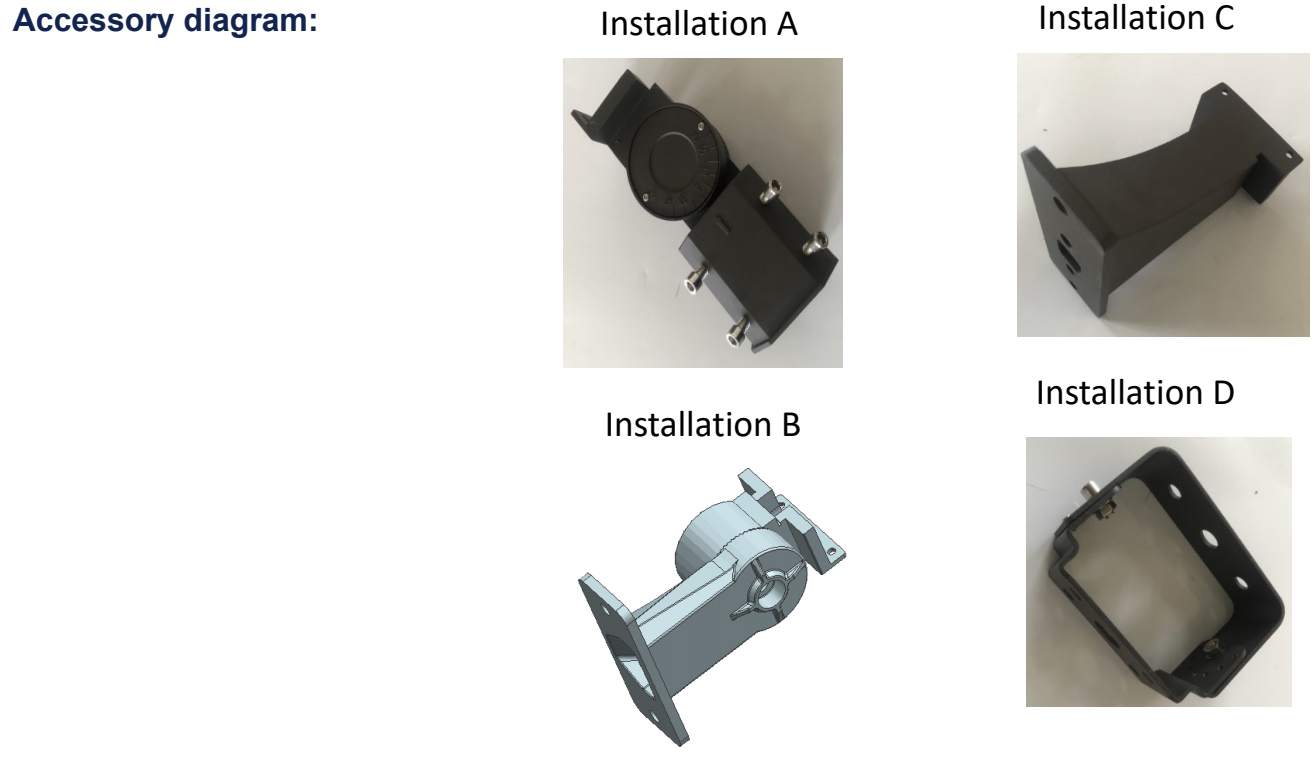 Accessory diagram:

Installation A

Installation B

Installation C

Installation D